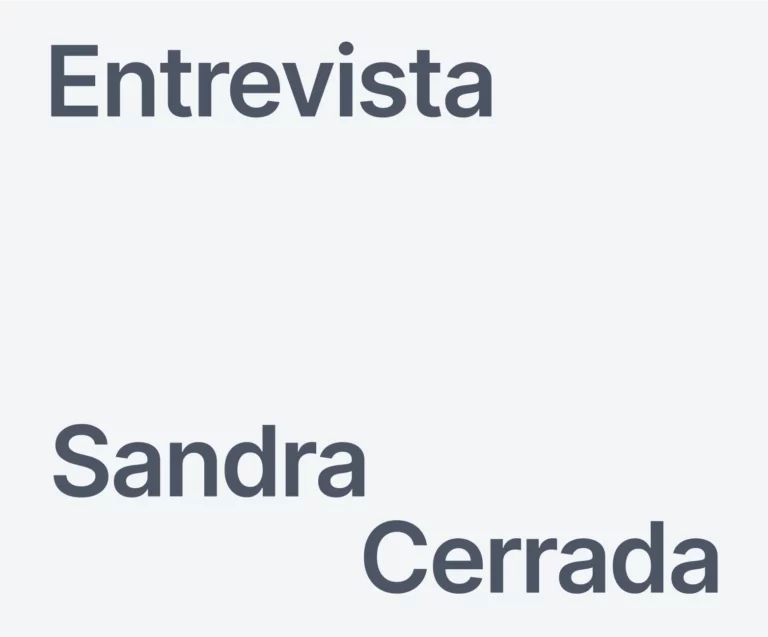 Entrevista

Sandra
Cerrada