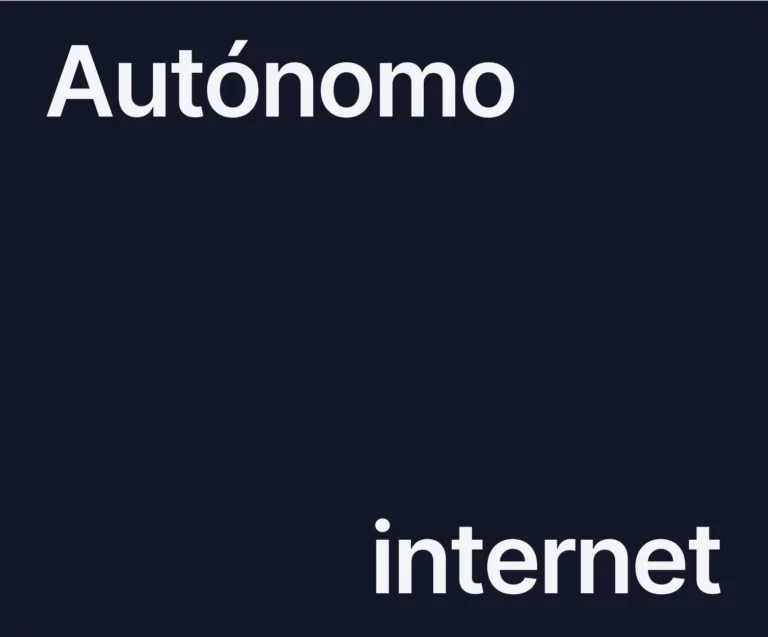 Autónomo

internet